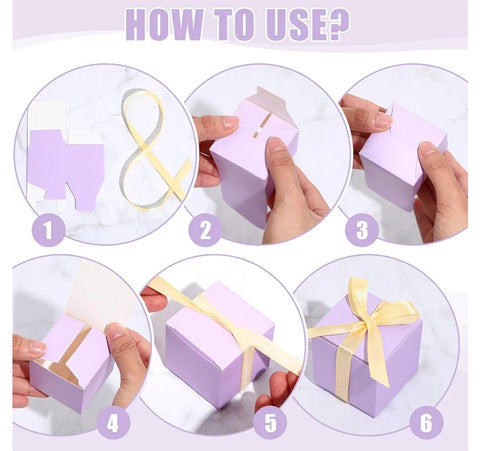 HOW TO USE?

1

2

3

4

5

6